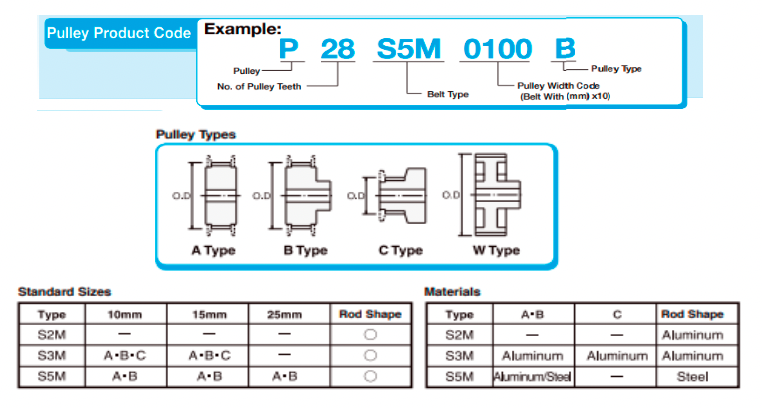 Pulley Product Code

Example:
P 28 S5M 0100 B

Pulley
No. of Pulley Teeth
Belt Type
Pulley Width Code (Belt With (mm) x10)
Pulley Type

Pulley Types

O.D
A Type
O.D
B Type
O.D
C Type
O.D
W Type

Standard Sizes

| Type | 10mm | 15mm | 25mm | Rod Shape |
|---|---|---|---|---|
| S2M | — | — | — | ○ |
| S3M | A•B•C | A•B•C | — | ○ |
| S5M | A•B | A•B | A•B | ○ |

Materials

| Type | A•B | C | Rod Shape |
|---|---|---|---|
| S2M | — | — | Aluminum |
| S3M | Aluminum | Aluminum | Aluminum |
| S5M | Aluminum/Steel | — | Steel |